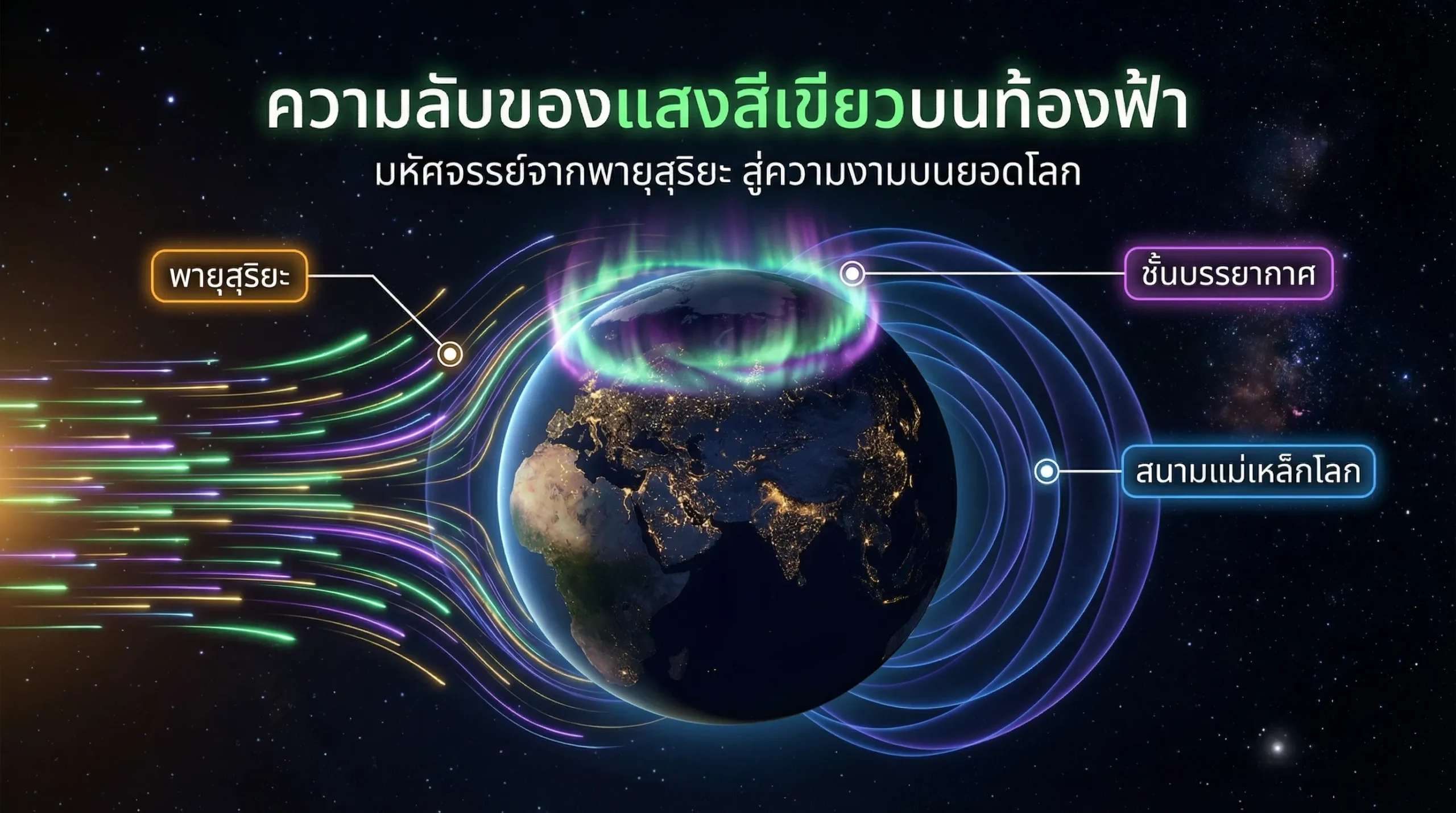 ความลับของแสงสีเขียวบนท้องฟ้า

มหัศจรรย์จากพายุสุริยะ สู่ความงามบนยอดโลก

พายุสุริยะ

ชั้นบรรยากาศ

สนามแม่เหล็กโลก